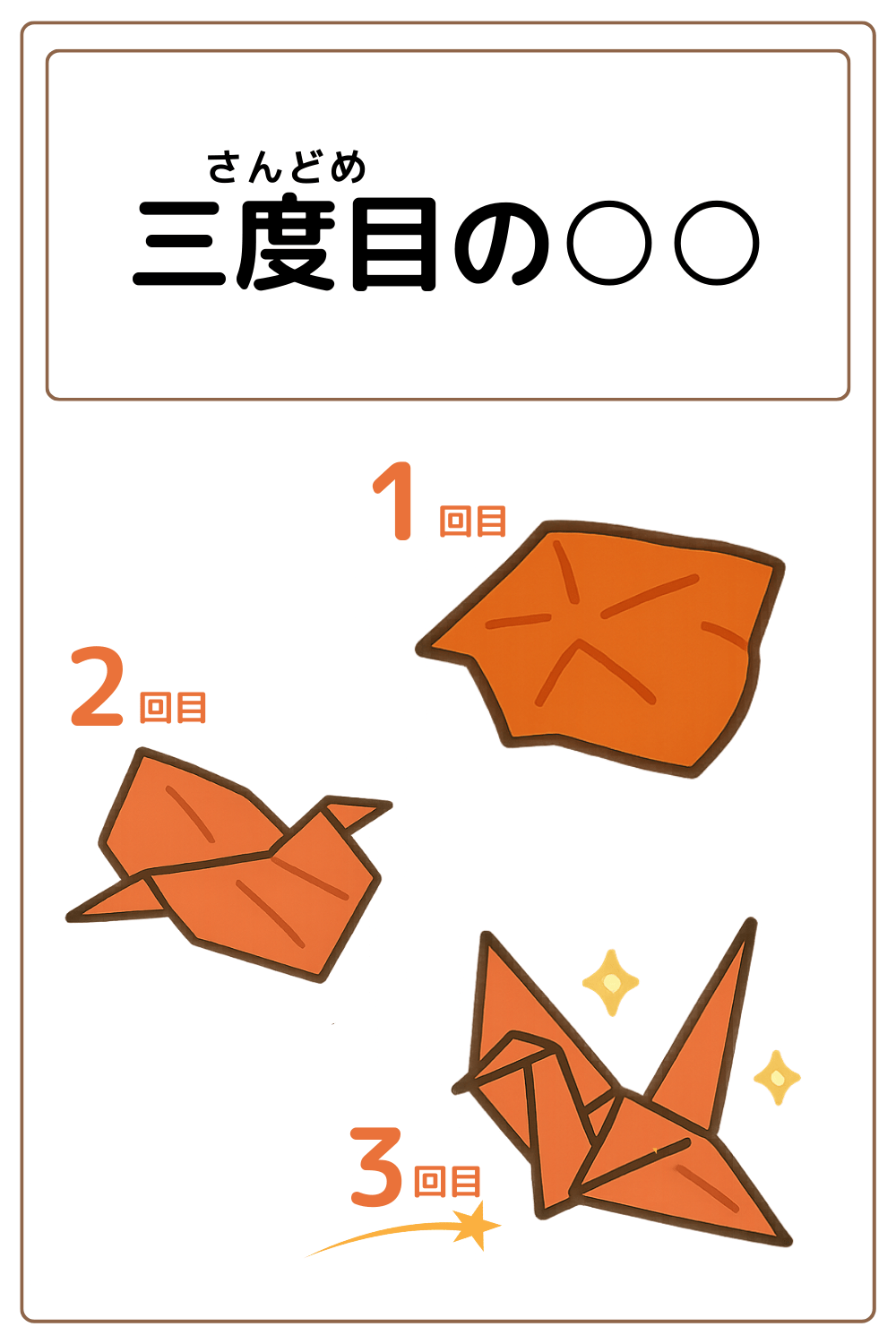 さんどめ
三度目の○○

1回目

2回目

3回目